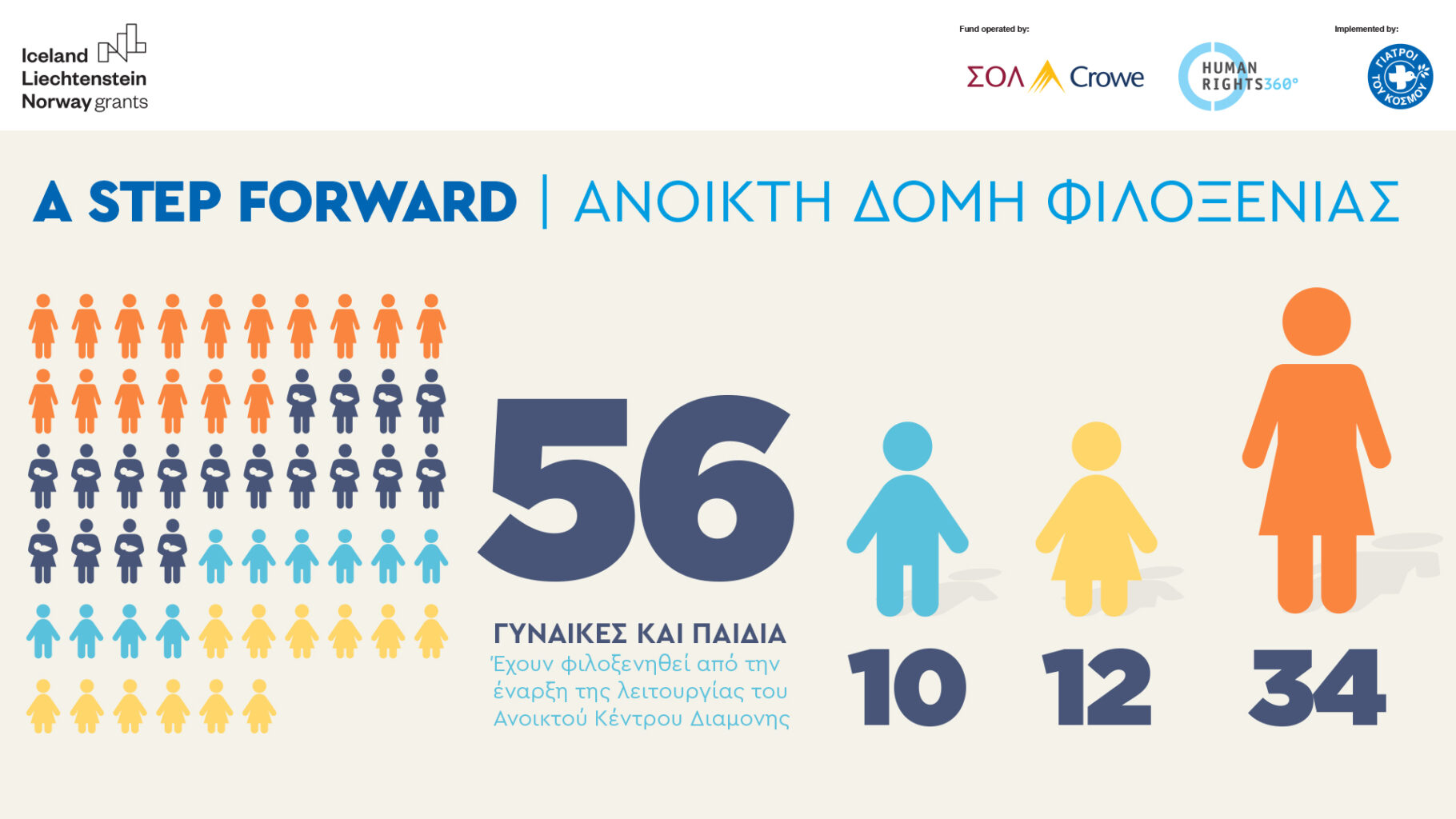 Iceland Liechtenstein Norway grants

Fund operated by:

ΣΟΛ Crowe

HUMAN RIGHTS360°

Implemented by:

ΓΙΑΤΡΟΙ ΤΟΥ ΚΟΣΜΟΥ

A STEP FORWARD | ΑΝΟΙΚΤΗ ΔΟΜΗ ΦΙΛΟΞΕΝΙΑΣ

56

ΓΥΝΑΙΚΕΣ ΚΑΙ ΠΑΙΔΙΑ

Έχουν φιλοξενηθεί από την έναρξη της λειτουργίας του Ανοικτού Κέντρου Διαμονης

10

12

34